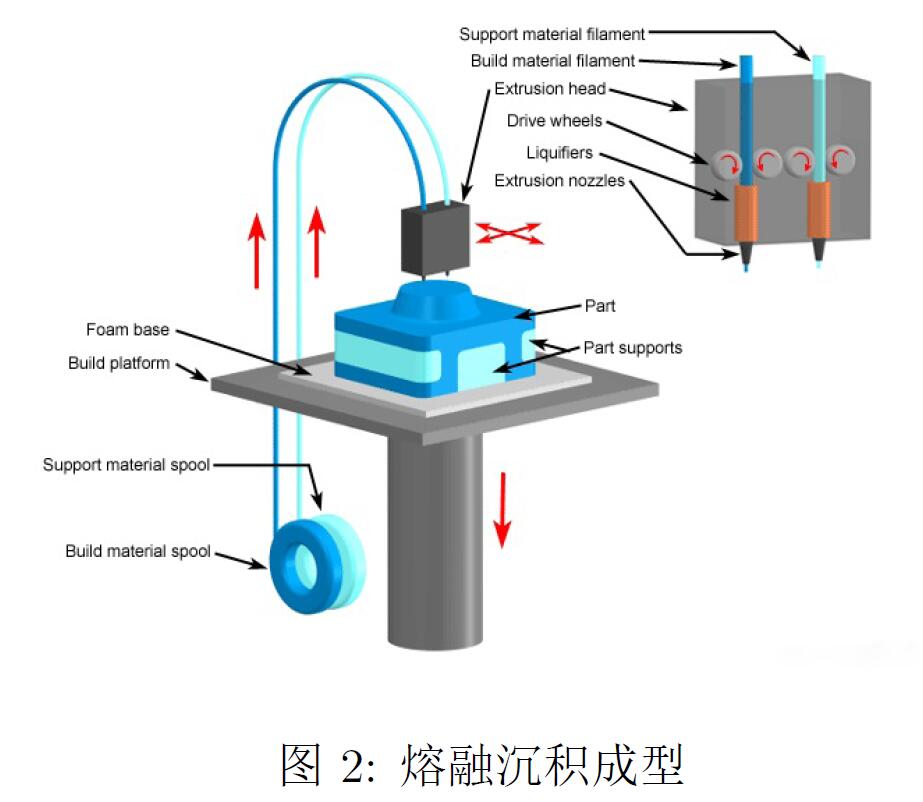 Support material filament
Build material filament
Extrusion head
Drive wheels
Liquifiers
Extrusion nozzles
Part
Part supports
Foam base
Build platform
Support material spool
Build material spool

图 2: 熔融沉积成型